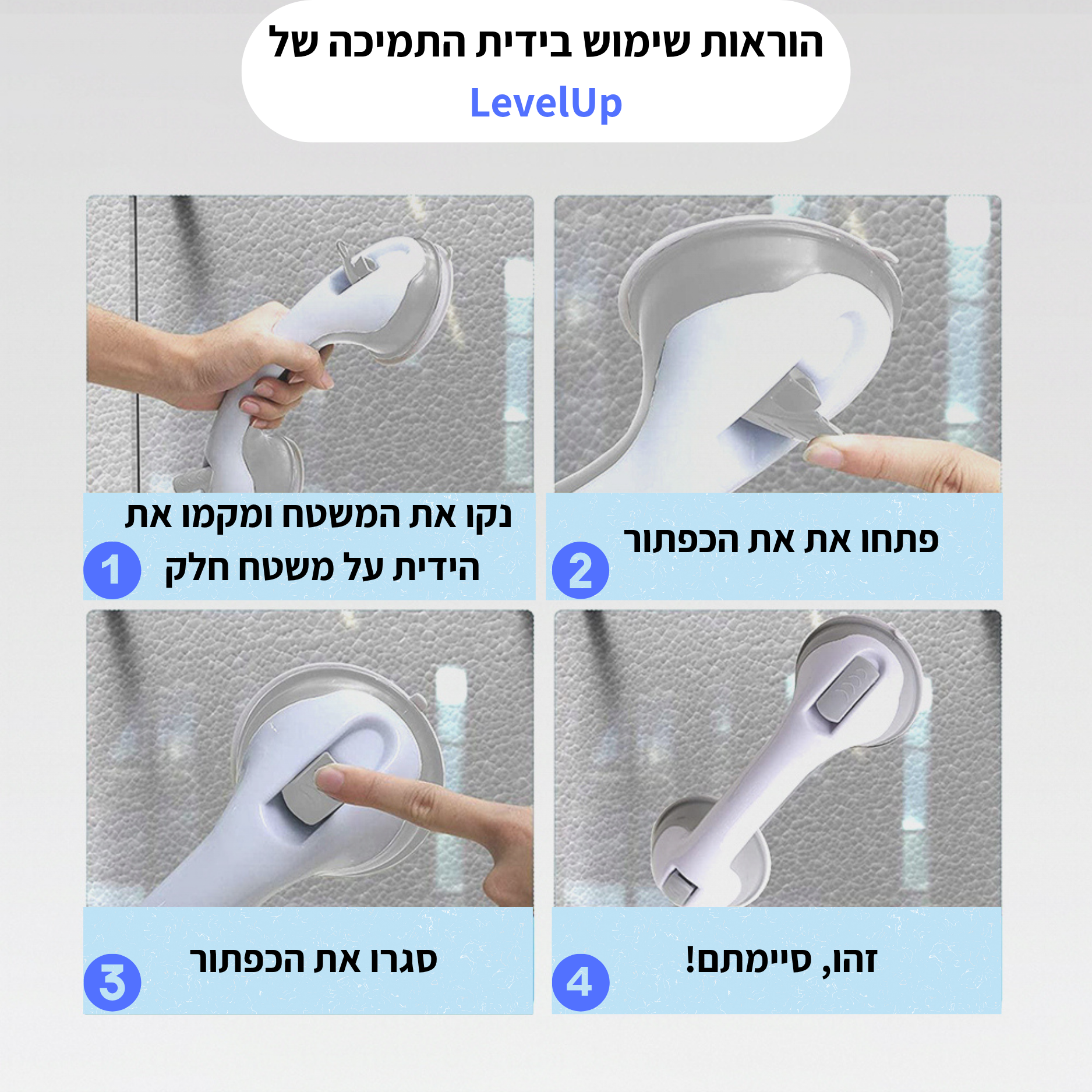 הוראות שימוש בידית התמיכה של
LevelUp

1
נקו את המשטח ומקמו את הידית על משטח חלק

2
פתחו את את הכפתור

3
סגרו את הכפתור

4
זהו, סיימתם!